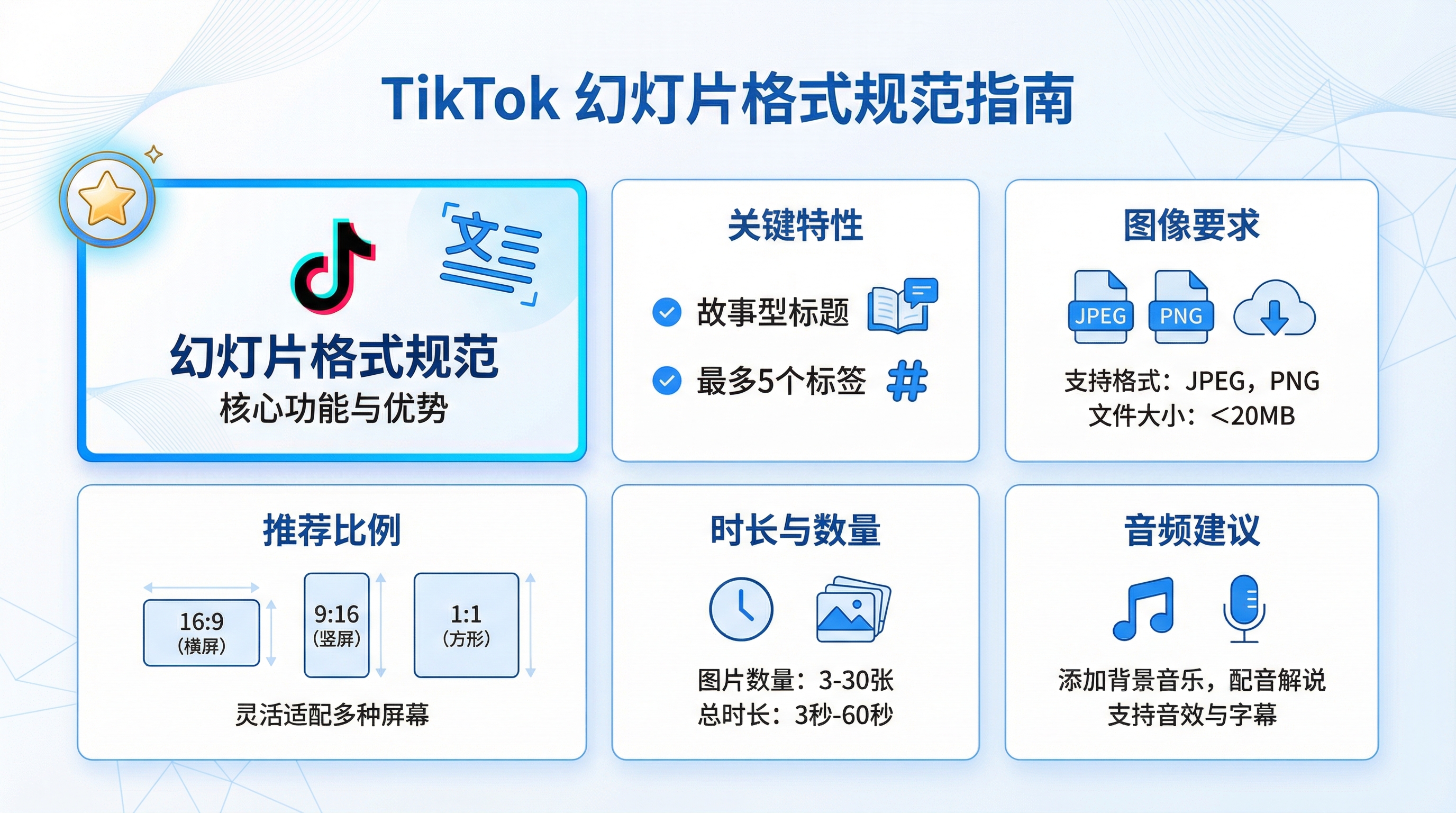 TikTok 幻灯片格式规范指南

文

幻灯片格式规范
核心功能与优势

关键特性

故事型标题

最多5个标签

图像要求

JPEG PNG

支持格式：JPEG，PNG
文件大小：<20MB

推荐比例

16:9
(横屏)

9:16
(竖屏)

1:1
(方形)

灵活适配多种屏幕

时长与数量

图片数量：3-30张
总时长：3秒-60秒

音频建议

添加背景音乐，配音解说
支持音效与字幕